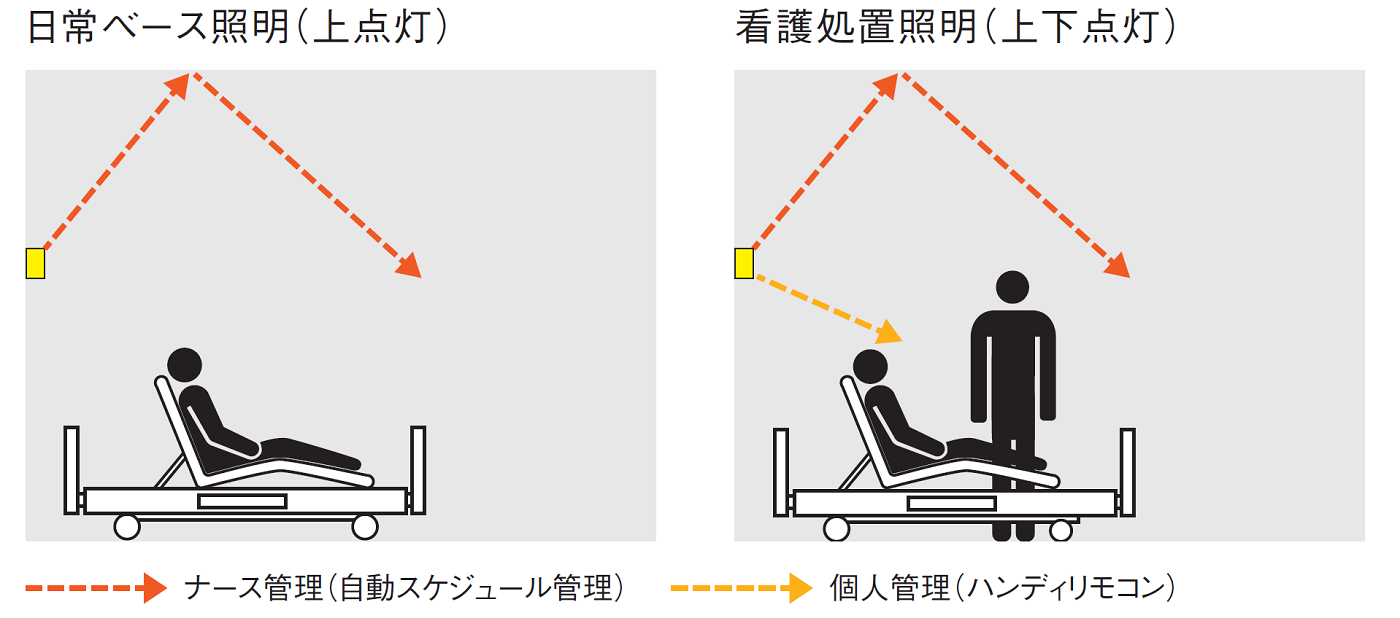 日常ベース照明(上点灯)

看護処置照明(上下点灯)

ナース管理(自動スケジュール管理)

個人管理(ハンディリモコン)