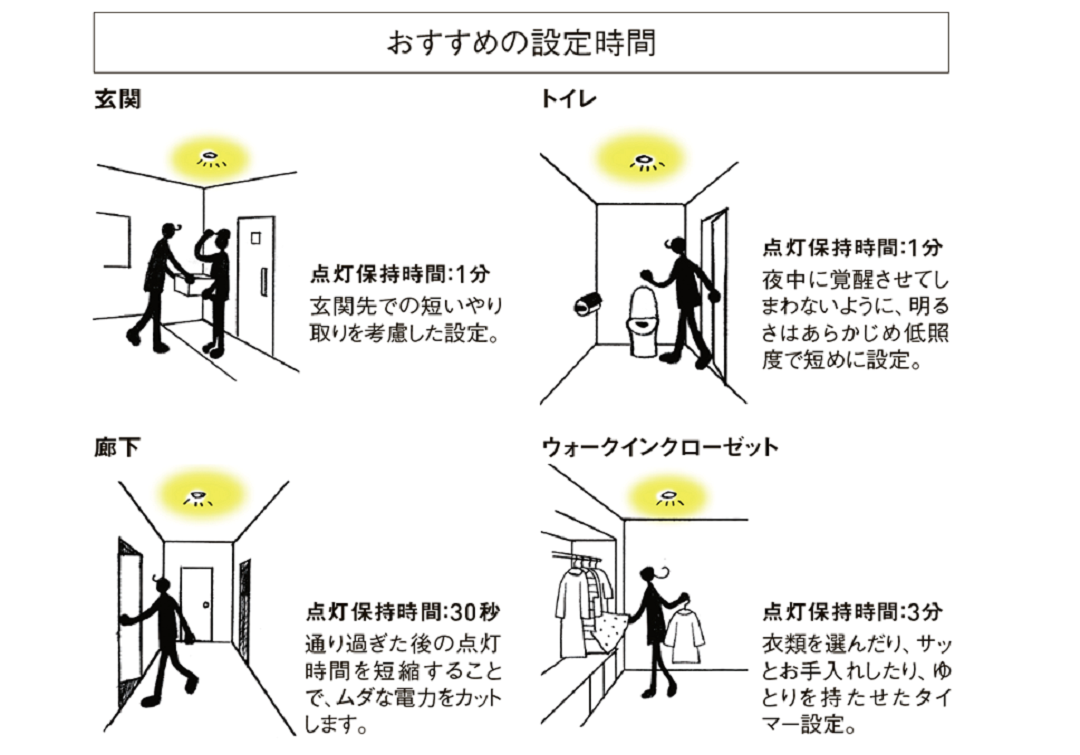 おすすめの設定時間

玄関

点灯保持時間:1分
玄関先での短いやり取りを考慮した設定。

トイレ

点灯保持時間:1分
夜中に覚醒させてしまわないように、明るさはあらかじめ低照度で短めに設定。

廊下

点灯保持時間:30秒
通り過ぎた後の点灯時間を短縮することで、ムダな電力をカットします。

ウォークインクローゼット

点灯保持時間:3分
衣類を選んだり、サッとお手入れしたり、ゆとりを持たせたタイマー設定。