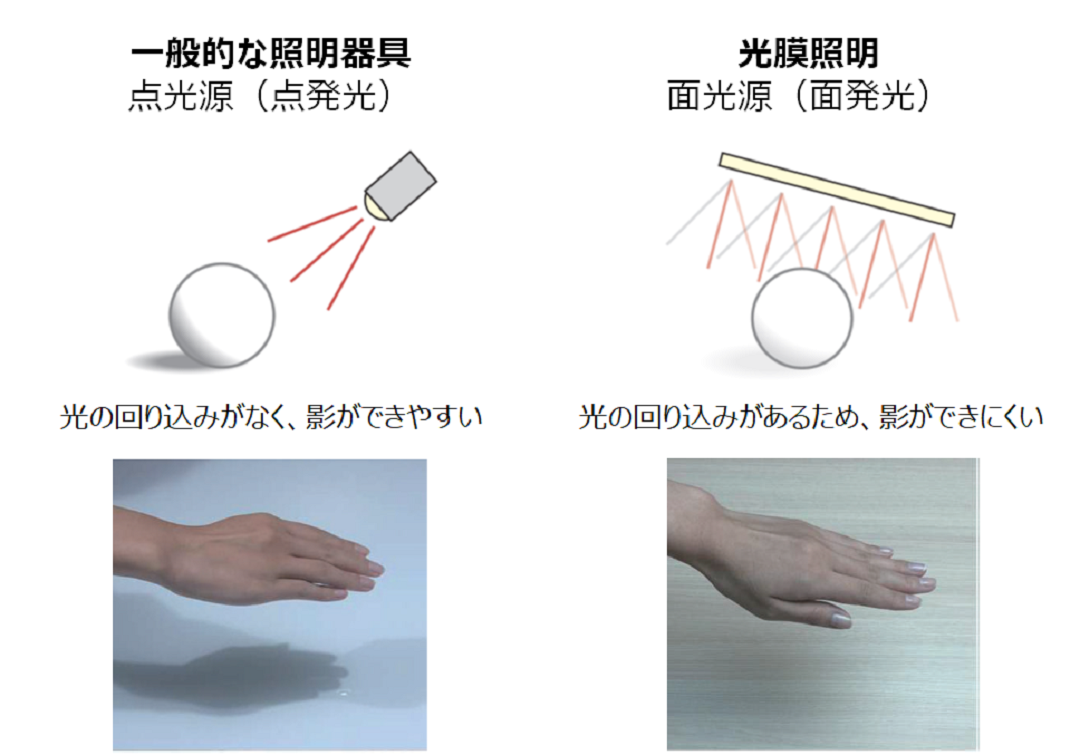 一般的な照明器具
点光源（点発光）

光の回り込みがなく、影ができやすい

光膜照明
面光源（面発光）

光の回り込みがあるため、影ができにくい