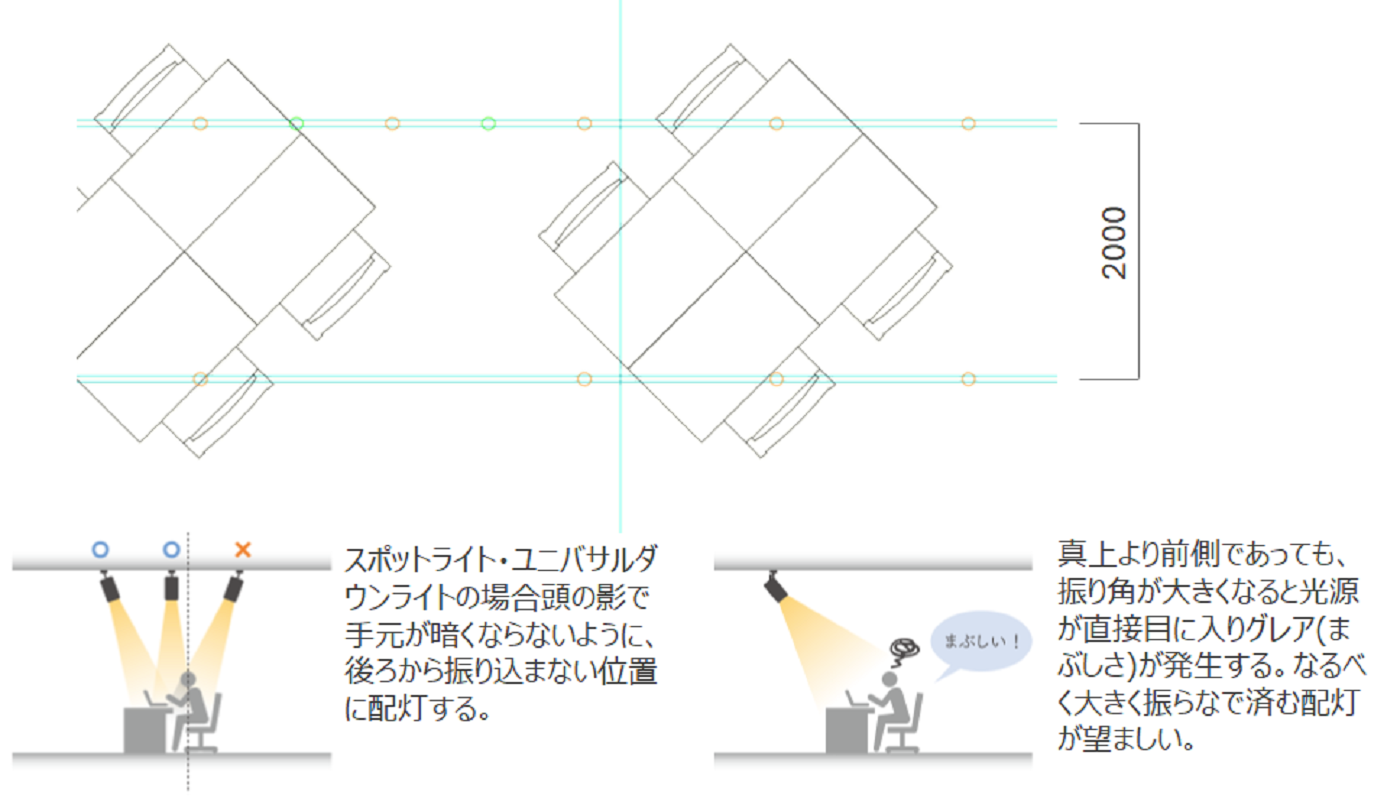 2000

○ ○ ×

スポットライト・ユニバサルダウンライトの場合頭の影で手元が暗くならないように、後ろから振り込まない位置に配灯する。

まぶしい！

真上より前側であっても、振り角が大きくなると光源が直接目に入りグレア(まぶしさ)が発生する。なるべく大きく振らなで済む配灯が望ましい。